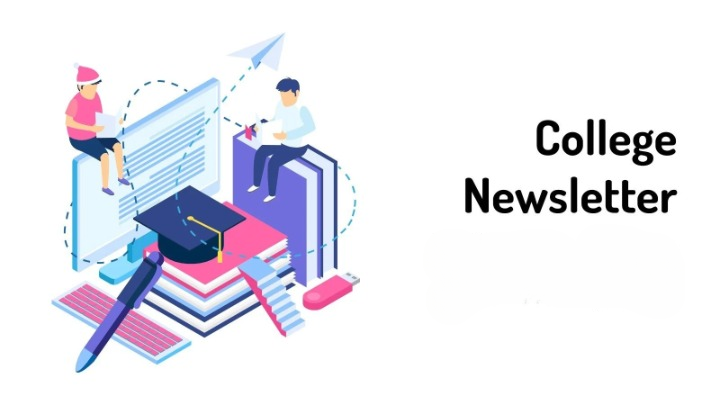 College
Newsletter